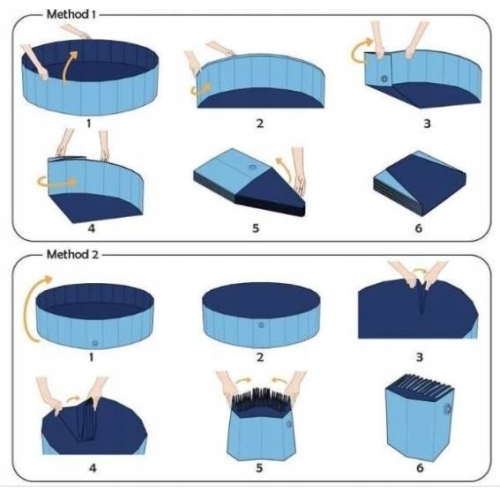 Method 1

1

2

3

4

5

6

Method 2

1

2

3

4

5

6